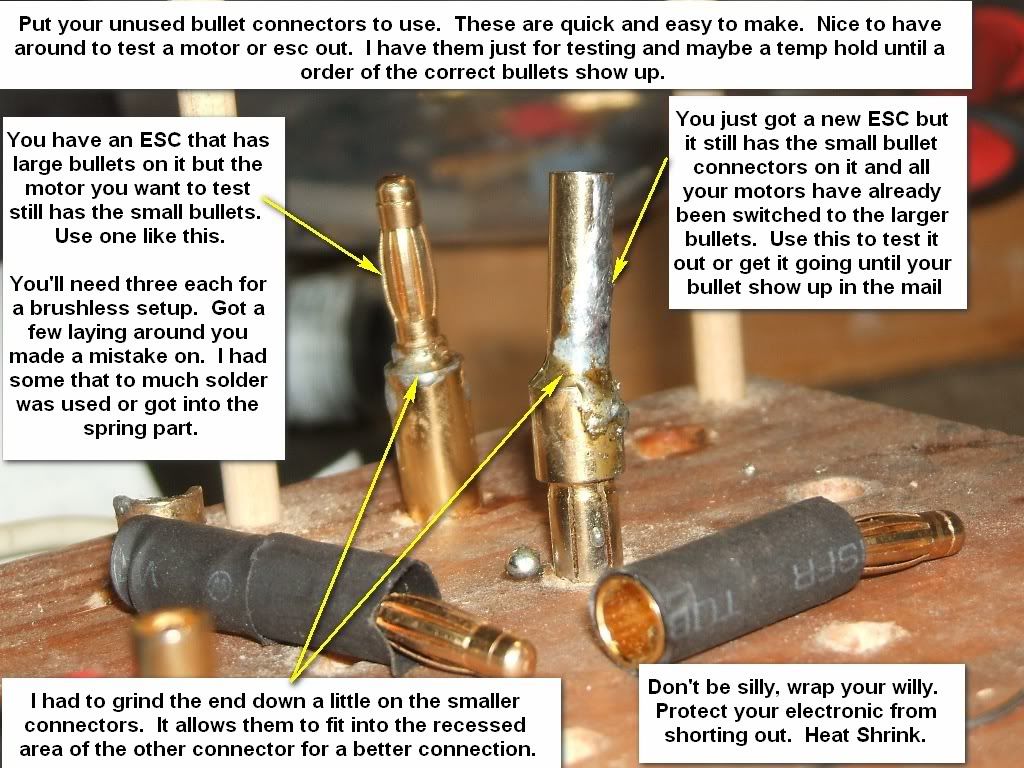 Put your unused bullet connectors to use. These are quick and easy to make. Nice to have around to test a motor or esc out. I have them just for testing and maybe a temp hold until a order of the correct bullets show up.

You have an ESC that has large bullets on it but the motor you want to test still has the small bullets. Use one like this.

You'll need three each for a brushless setup. Got a few laying around you made a mistake on. I had some that to much solder was used or got into the spring part.

You just got a new ESC but it still has the small bullet connectors on it and all your motors have already been switched to the larger bullets. Use this to test it out or get it going until your bullet show up in the mail

I had to grind the end down a little on the smaller connectors. It allows them to fit into the recessed area of the other connector for a better connection.

Don't be silly, wrap your willy. Protect your electronic from shorting out. Heat Shrink.