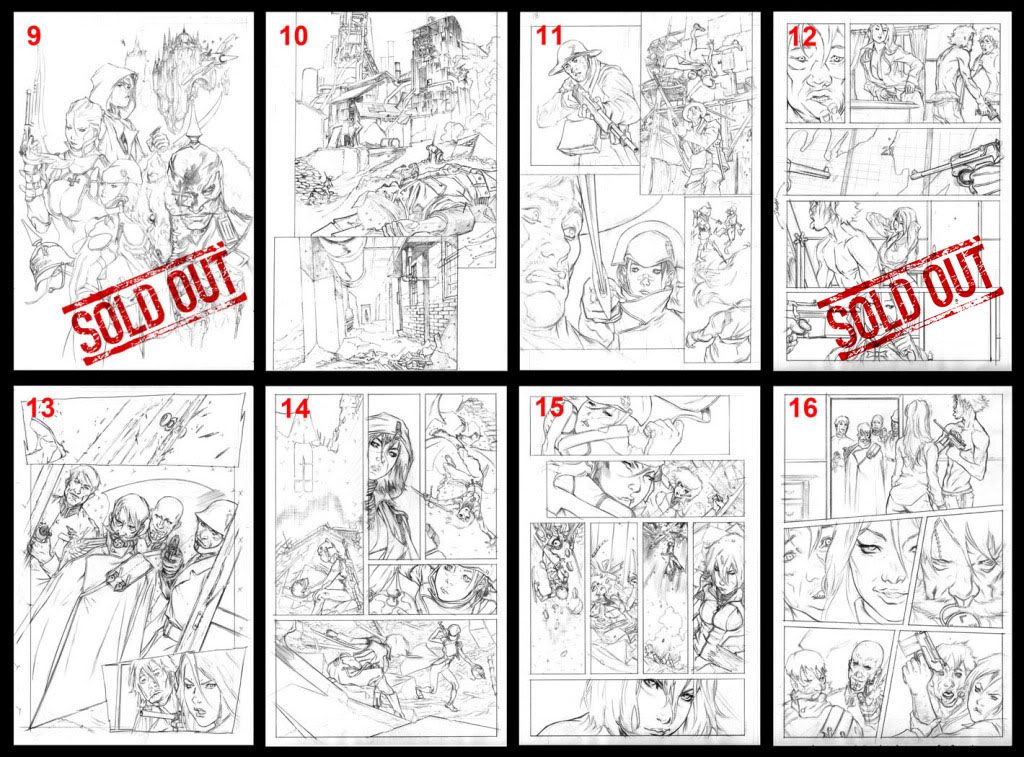 9

SOLD OUT

10

11

12

SOLD OUT

13

14

15

16