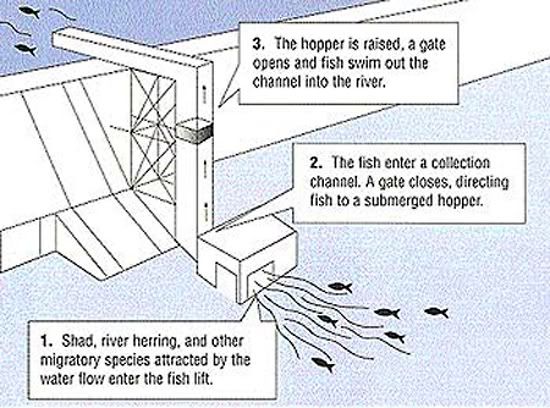 3. The hopper is raised, a gate opens and fish swim out the channel into the river.

2. The fish enter a collection channel. A gate closes, directing fish to a submerged hopper.

1. Shad, river herring, and other migratory species attracted by the water flow enter the fish lift.